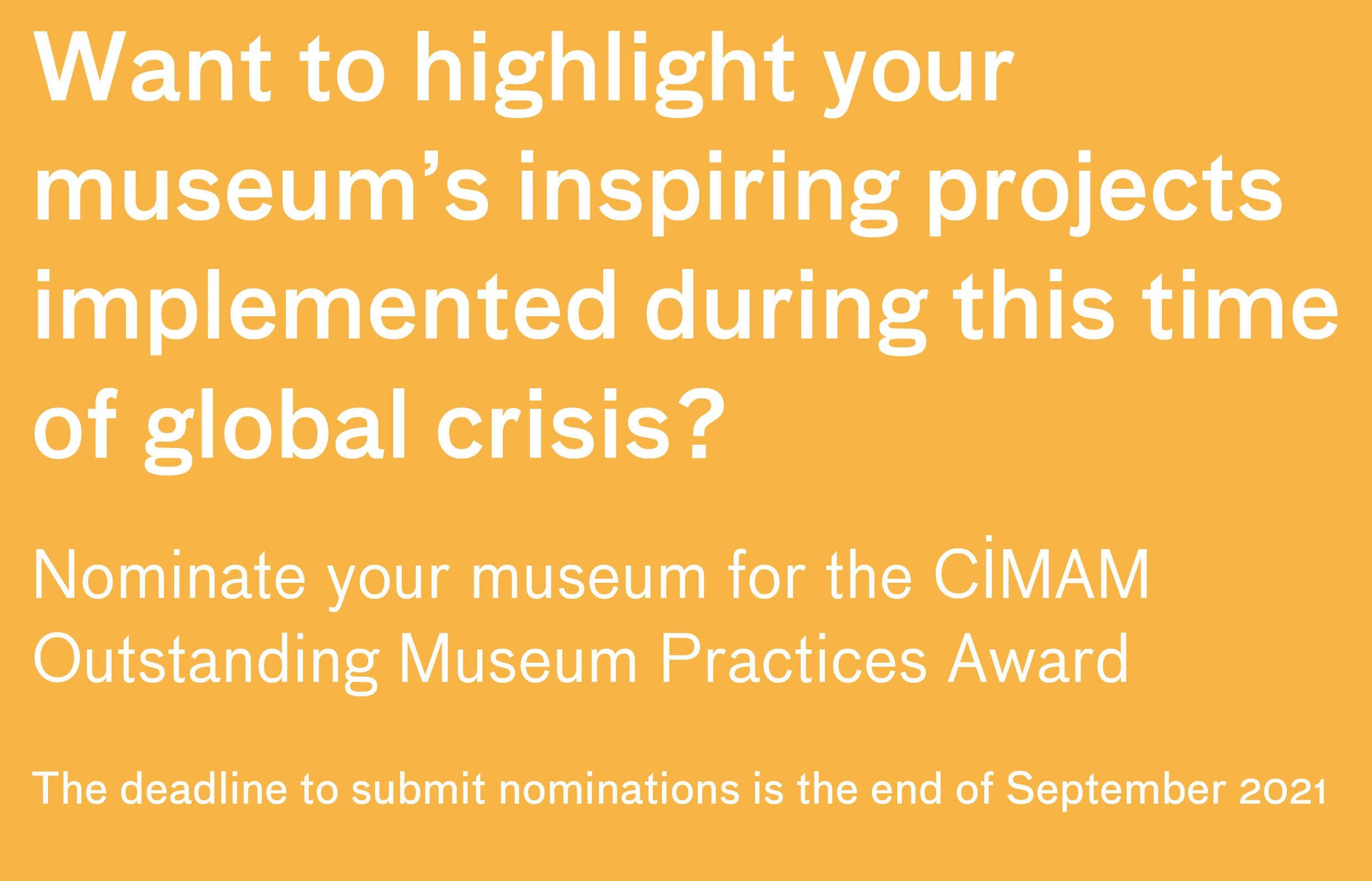 Want to highlight your museum's inspiring projects implemented during this time of global crisis?

Nominate your museum for the CİMAM Outstanding Museum Practices Award

The deadline to submit nominations is the end of September 2021